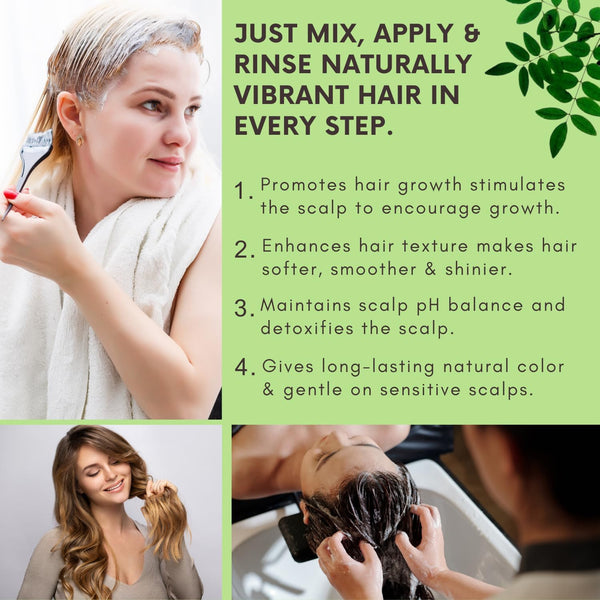 JUST MIX, APPLY & RINSE NATURALLY VIBRANT HAIR IN EVERY STEP.

1. Promotes hair growth stimulates the scalp to encourage growth.

2. Enhances hair texture makes hair softer, smoother & shinier.

3. Maintains scalp pH balance and detoxifies the scalp.

4. Gives long-lasting natural color & gentle on sensitive scalps.