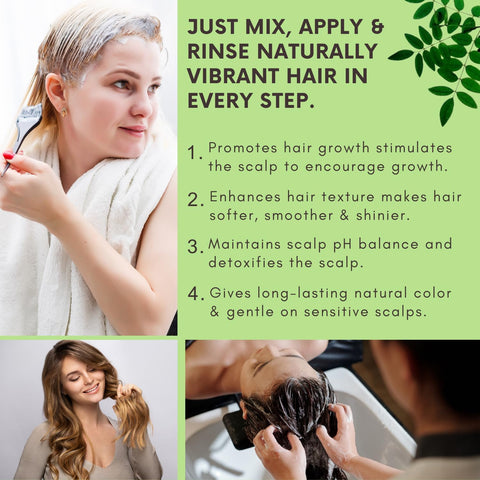 JUST MIX, APPLY & RINSE NATURALLY VIBRANT HAIR IN EVERY STEP.

1. Promotes hair growth stimulates the scalp to encourage growth.

2. Enhances hair texture makes hair softer, smoother & shinier.

3. Maintains scalp pH balance and detoxifies the scalp.

4. Gives long-lasting natural color & gentle on sensitive scalps.